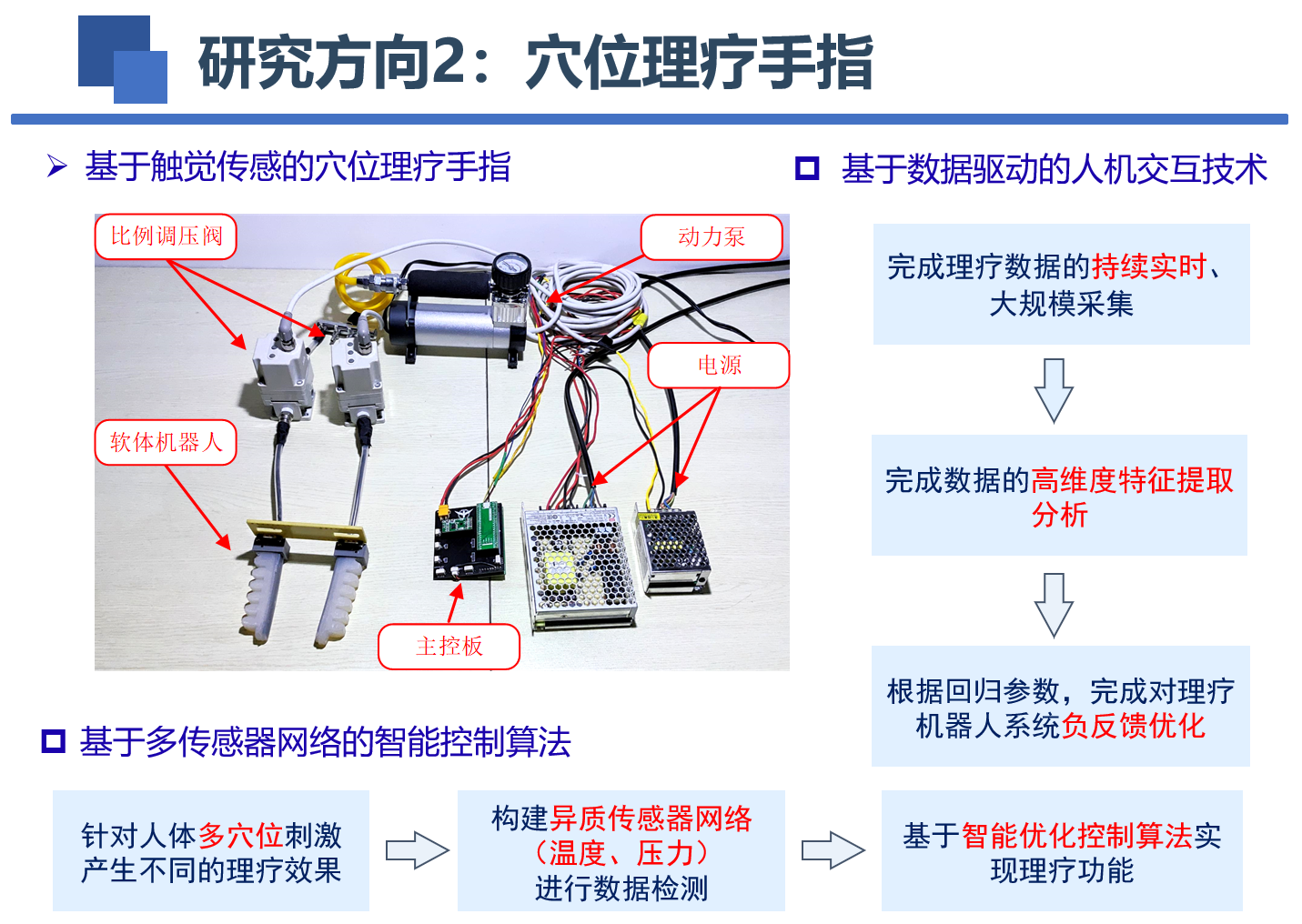 研究方向2：穴位理疗手指

➢ 基于触觉传感的穴位理疗手指

比例调压阀

动力泵

电源

软体机器人

主控板

基于数据驱动的人机交互技术

完成理疗数据的持续实时、大规模采集

完成数据的高维度特征提取分析

根据回归参数，完成对理疗机器人系统负反馈优化

基于多传感器网络的智能控制算法

针对人体多穴位刺激产生不同的理疗效果

构建异质传感器网络（温度、压力）进行数据检测

基于智能优化控制算法实现理疗功能